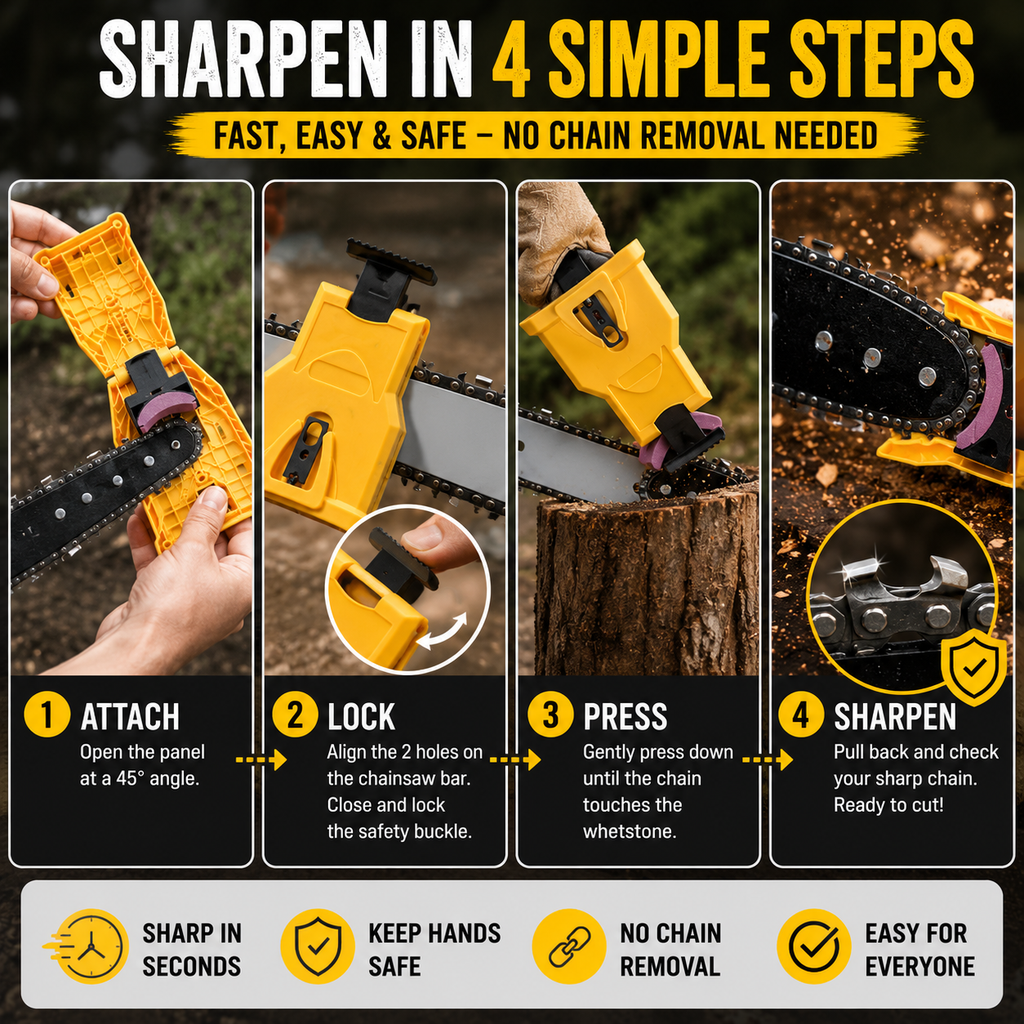 SHARPEN IN 4 SIMPLE STEPS

FAST, EASY & SAFE – NO CHAIN REMOVAL NEEDED

1 ATTACH
Open the panel at a 45° angle.

2 LOCK
Align the 2 holes on the chainsaw bar. Close and lock the safety buckle.

3 PRESS
Gently press down until the chain touches the whetstone.

4 SHARPEN
Pull back and check your sharp chain. Ready to cut!

SHARP IN SECONDS

KEEP HANDS SAFE

NO CHAIN REMOVAL

EASY FOR EVERYONE