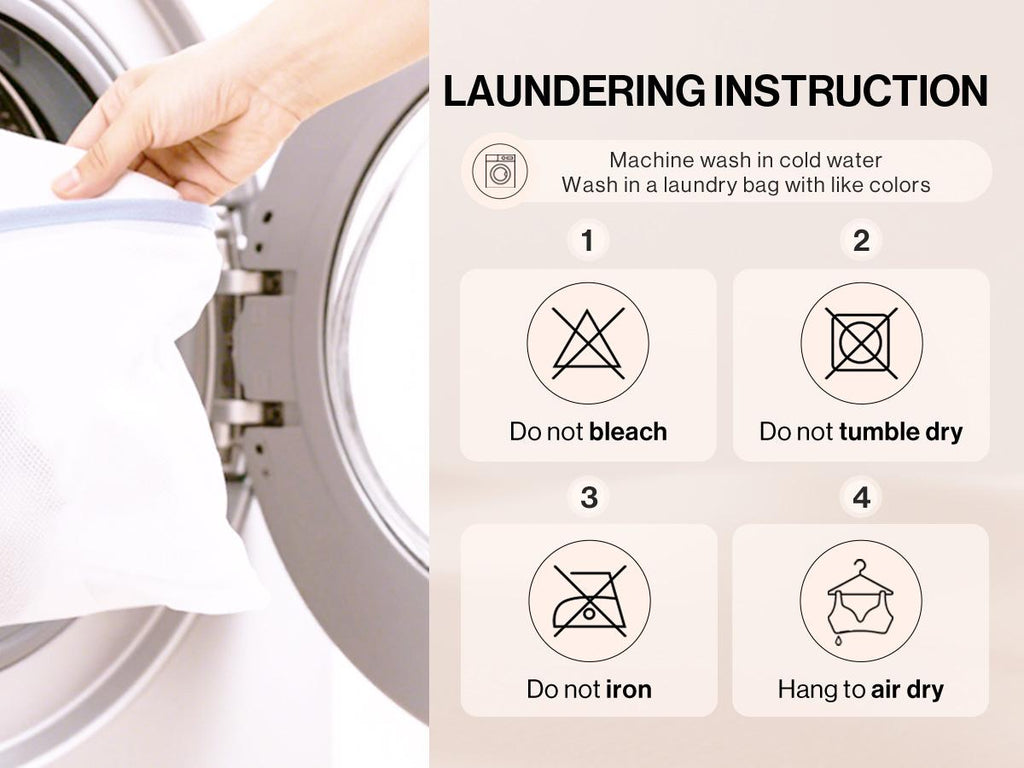 LAUNDERING INSTRUCTION

Machine wash in cold water
Wash in a laundry bag with like colors

1

Do not bleach

2

Do not tumble dry

3

Do not iron

4

Hang to air dry